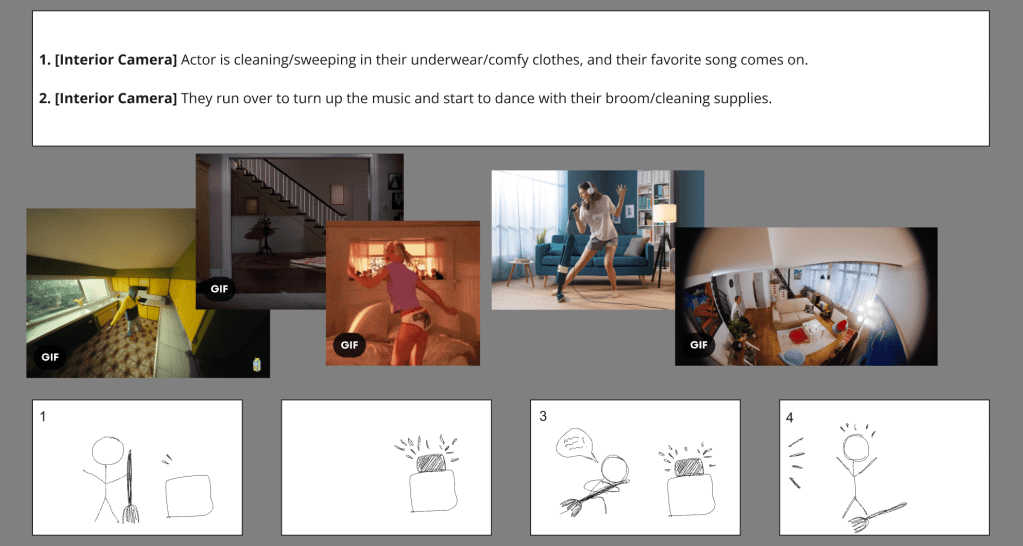 **1. [Interior Camera]** Actor is cleaning/sweeping in their underwear/comfy clothes, and their favorite song comes on.

**2. [Interior Camera]** They run over to turn up the music and start to dance with their broom/cleaning supplies.

GIF

GIF

GIF

GIF

1

3

4